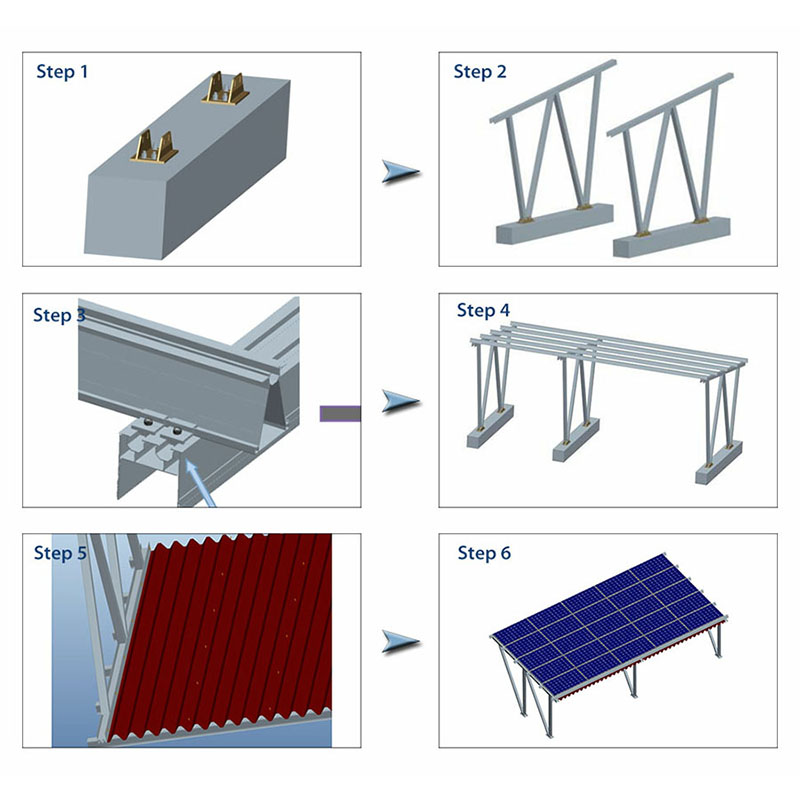 Step 1

Step 2

Step 3

Step 4

Step 5

Step 6